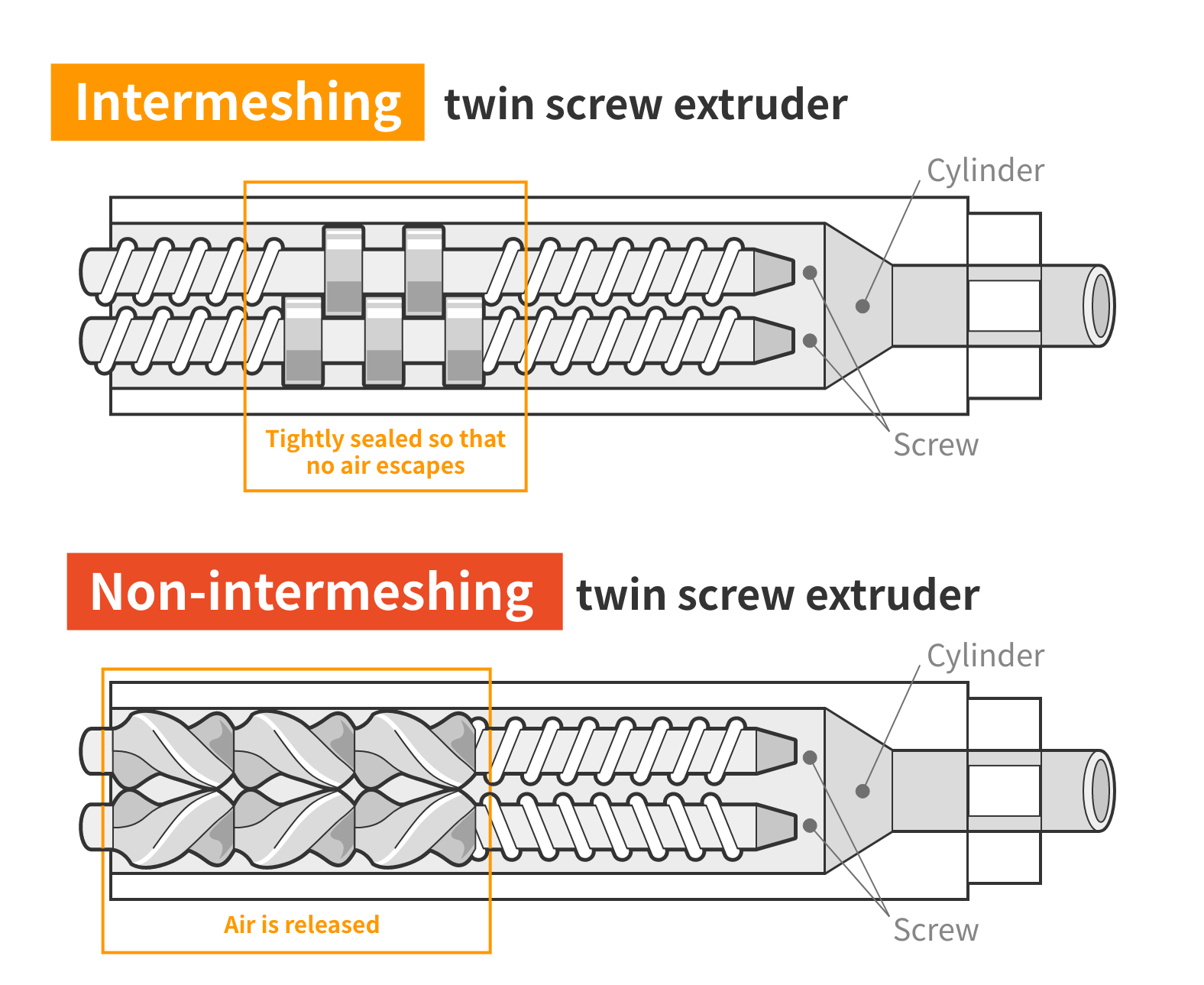 Intermeshing twin screw extruder

Cylinder

Tightly sealed so that no air escapes

Screw

Non-intermeshing twin screw extruder

Cylinder

Air is released

Screw